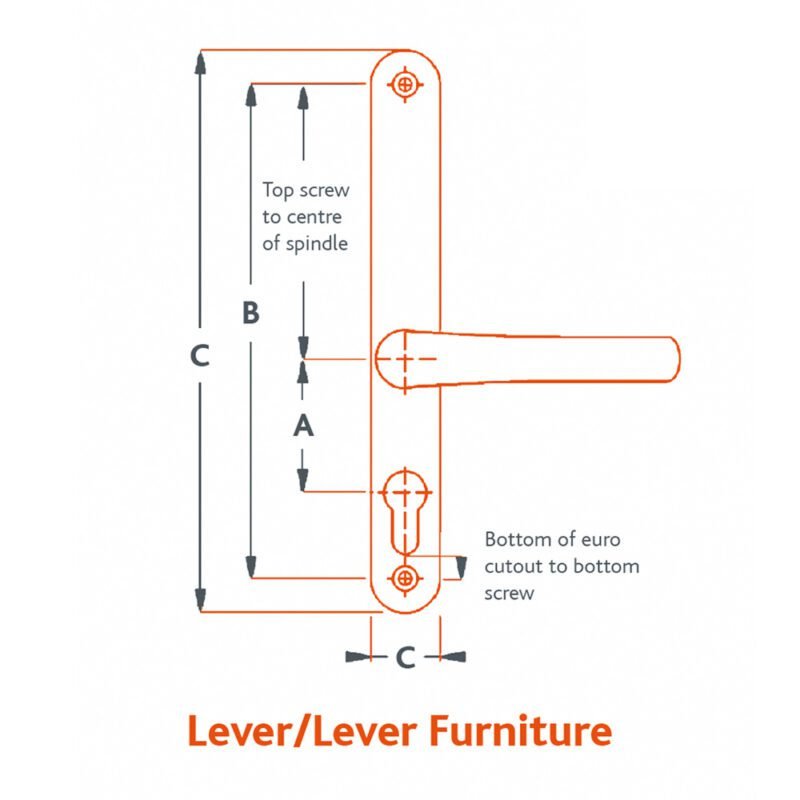 Top screw to centre of spindle

C

B

A

Bottom of euro cutout to bottom screw

C

Lever/Lever Furniture